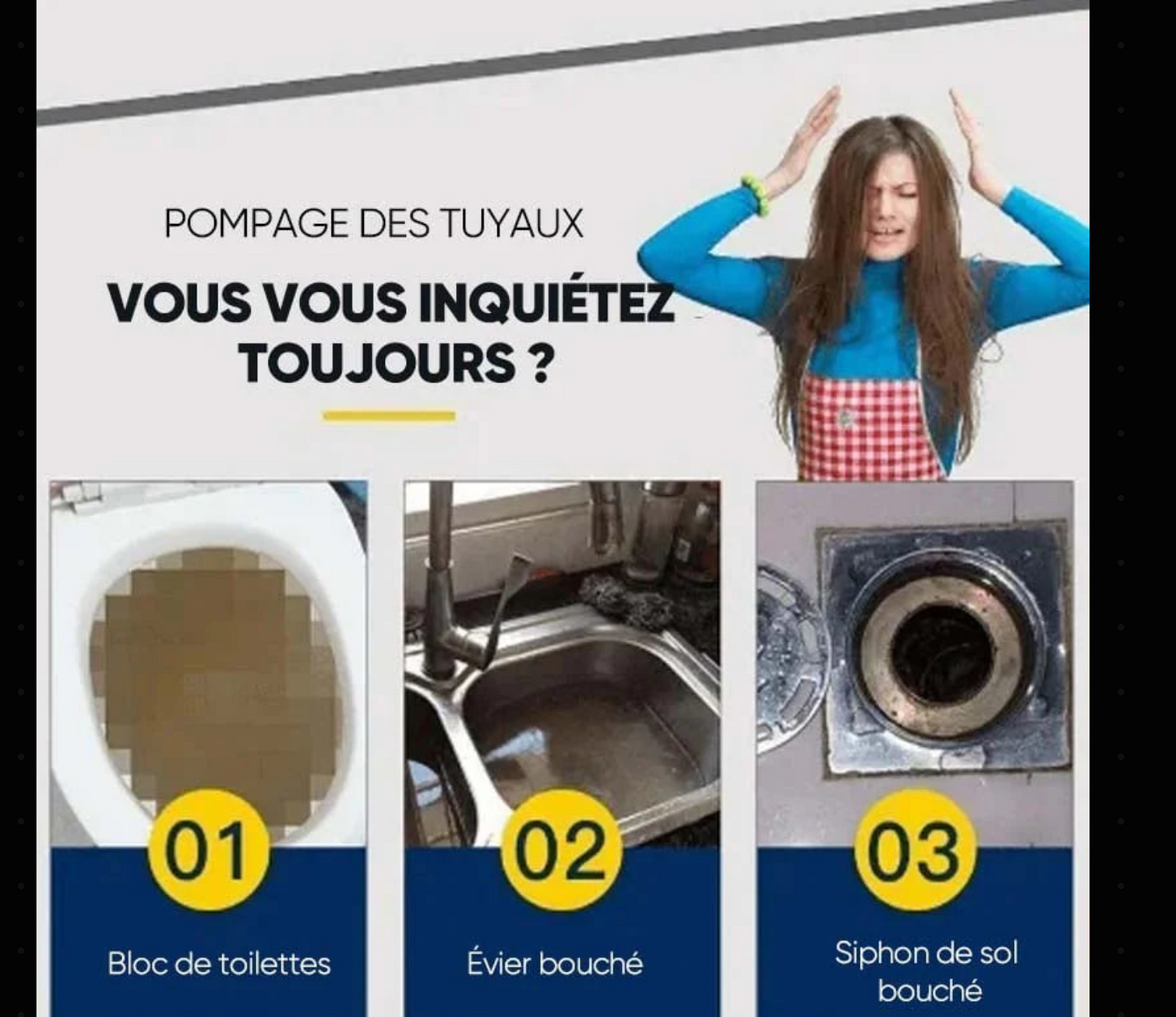 POMPAGE DES TUYAUX

VOUS VOUS INQUIÉTEZ TOUJOURS ?

01

Bloc de toilettes

02

Évier bouché

03

Siphon de sol bouché