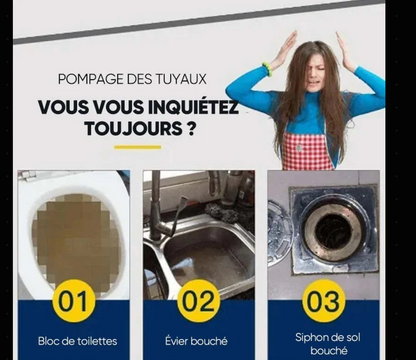 POMPAGE DES TUYAUX

VOUS VOUS INQUIÉTEZ TOUJOURS ?

01

Bloc de toilettes

02

Évier bouché

03

Siphon de sol bouché